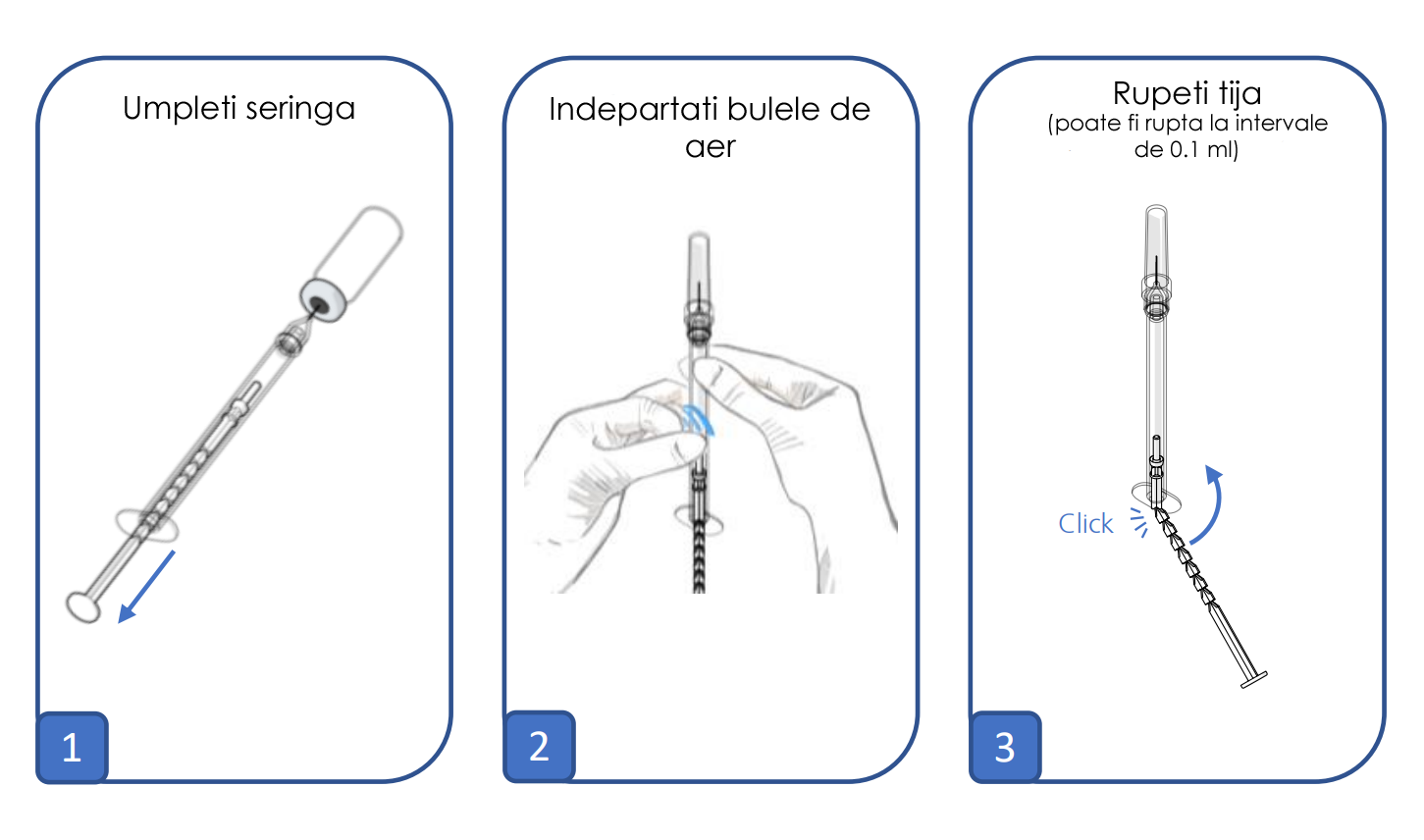 Umpleti seringa

1

Indepartati bulele de aer

2

Rupeti tija
(poate fi rupta la intervale de 0.1 ml)

Click

3